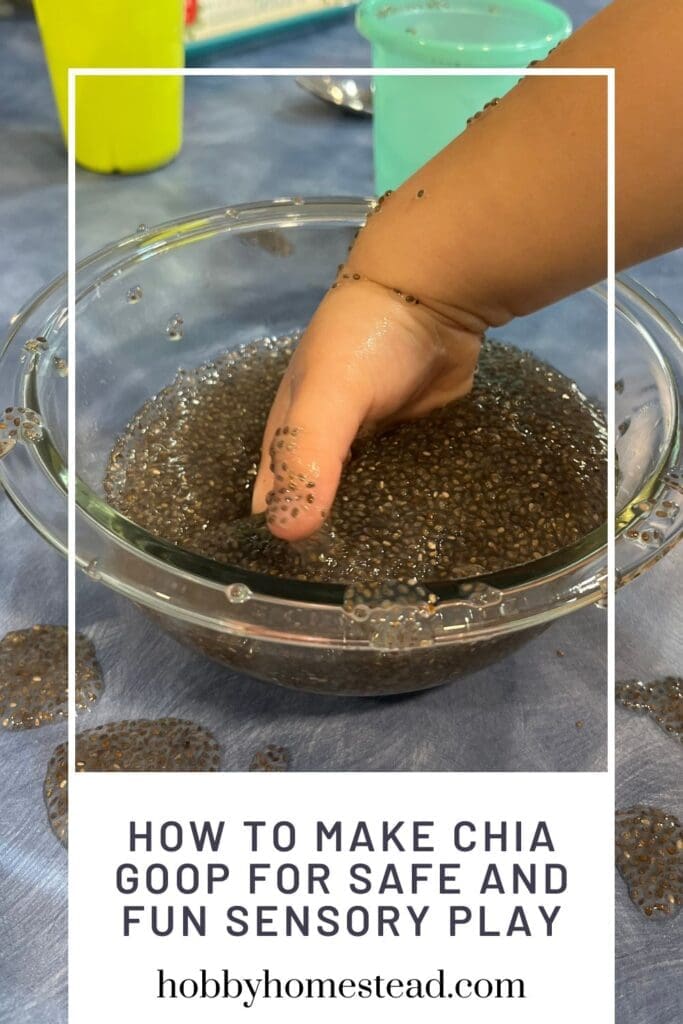 HOW TO MAKE CHIA GOOP FOR SAFE AND FUN SENSORY PLAY

hobbyhomestead.com