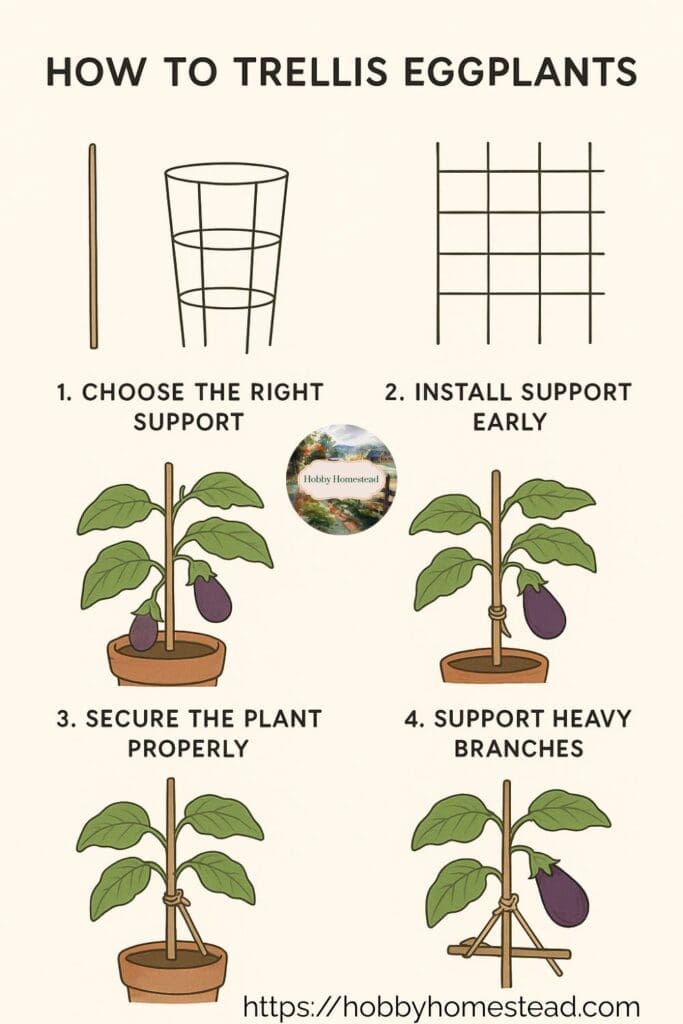 HOW TO TRELLIS EGGPLANTS

1. CHOOSE THE RIGHT SUPPORT

2. INSTALL SUPPORT EARLY

Hobby Homestead

3. SECURE THE PLANT PROPERLY

4. SUPPORT HEAVY BRANCHES

https://hobbyhomestead.com