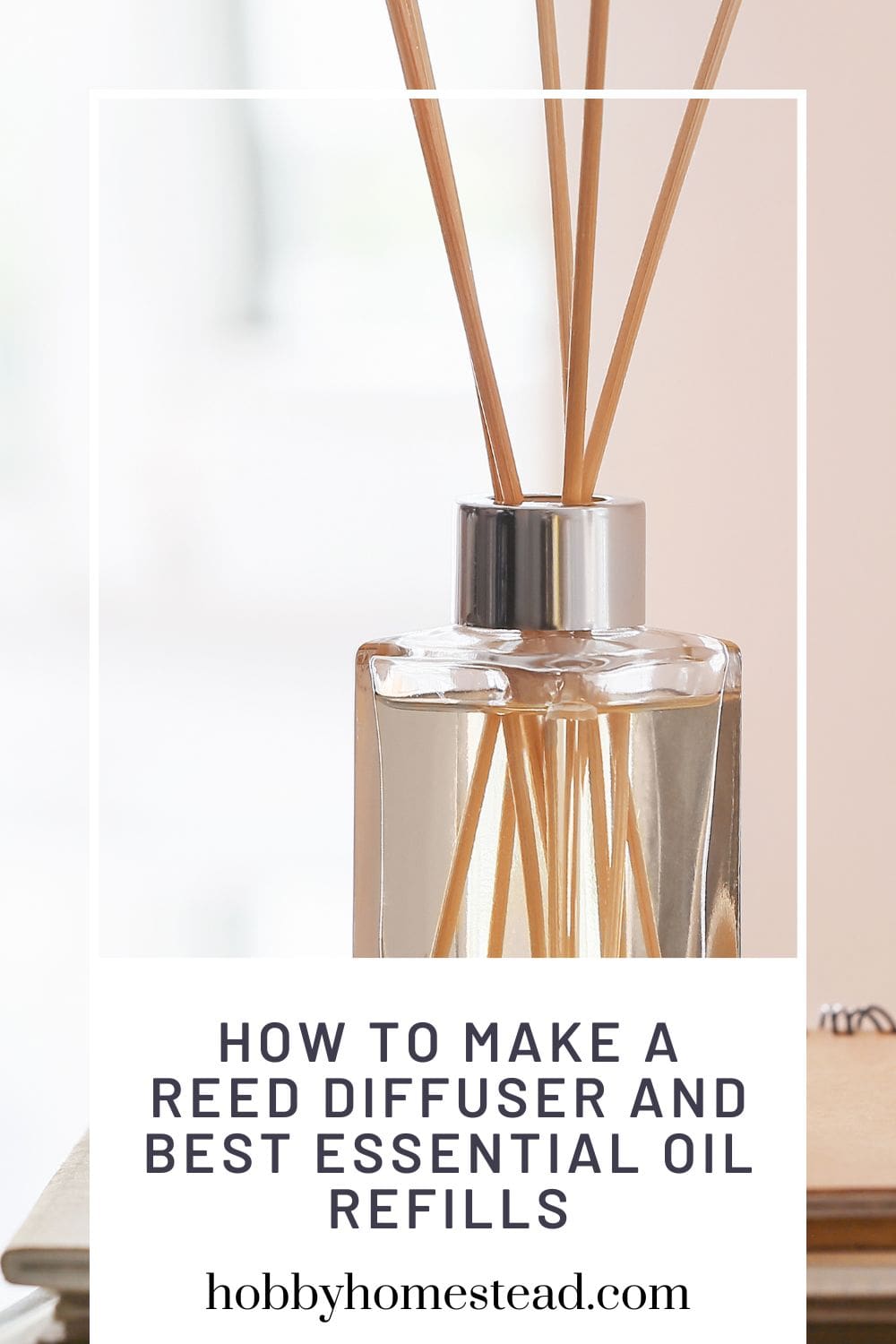 HOW TO MAKE A REED DIFFUSER AND BEST ESSENTIAL OIL REFILLS

hobbyhomestead.com